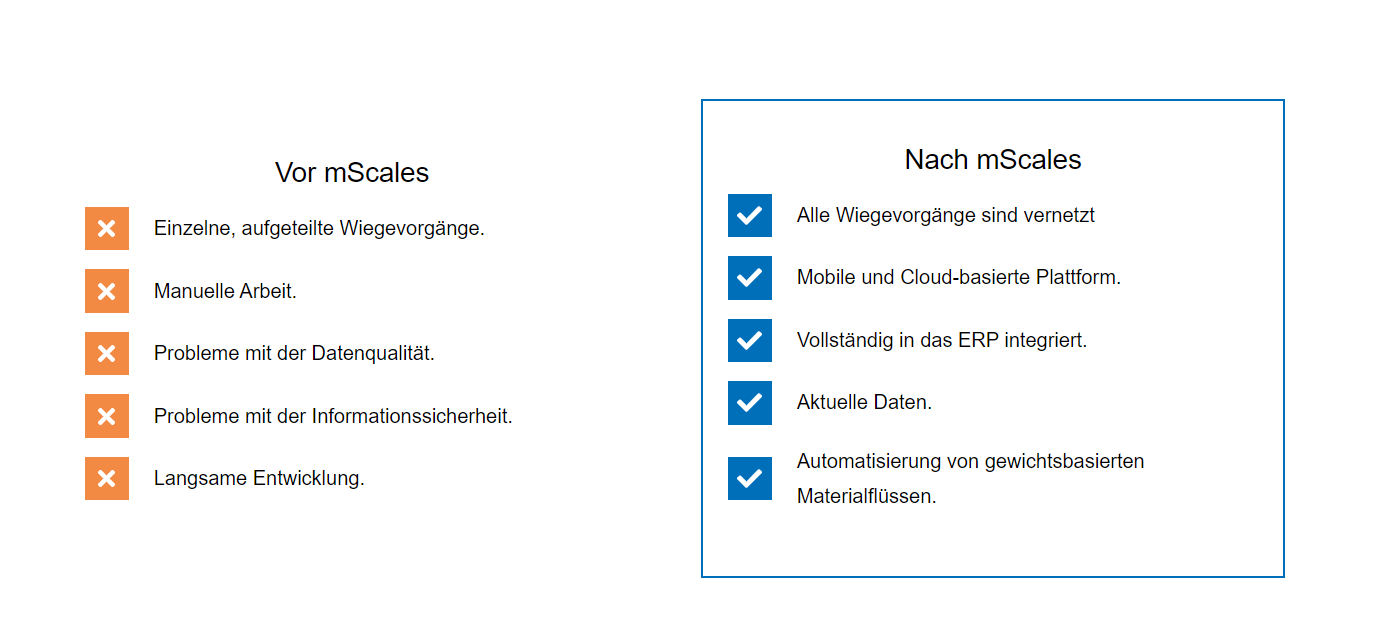 Vor mScales

Einzelne, aufgeteilte Wiegevorgänge.

Manuelle Arbeit.

Probleme mit der Datenqualität.

Probleme mit der Informationssicherheit.

Langsame Entwicklung.

Nach mScales

Alle Wiegevorgänge sind vernetzt

Mobile und Cloud-basierte Plattform.

Vollständig in das ERP integriert.

Aktuelle Daten.

Automatisierung von gewichtsbasierten Materialflüssen.